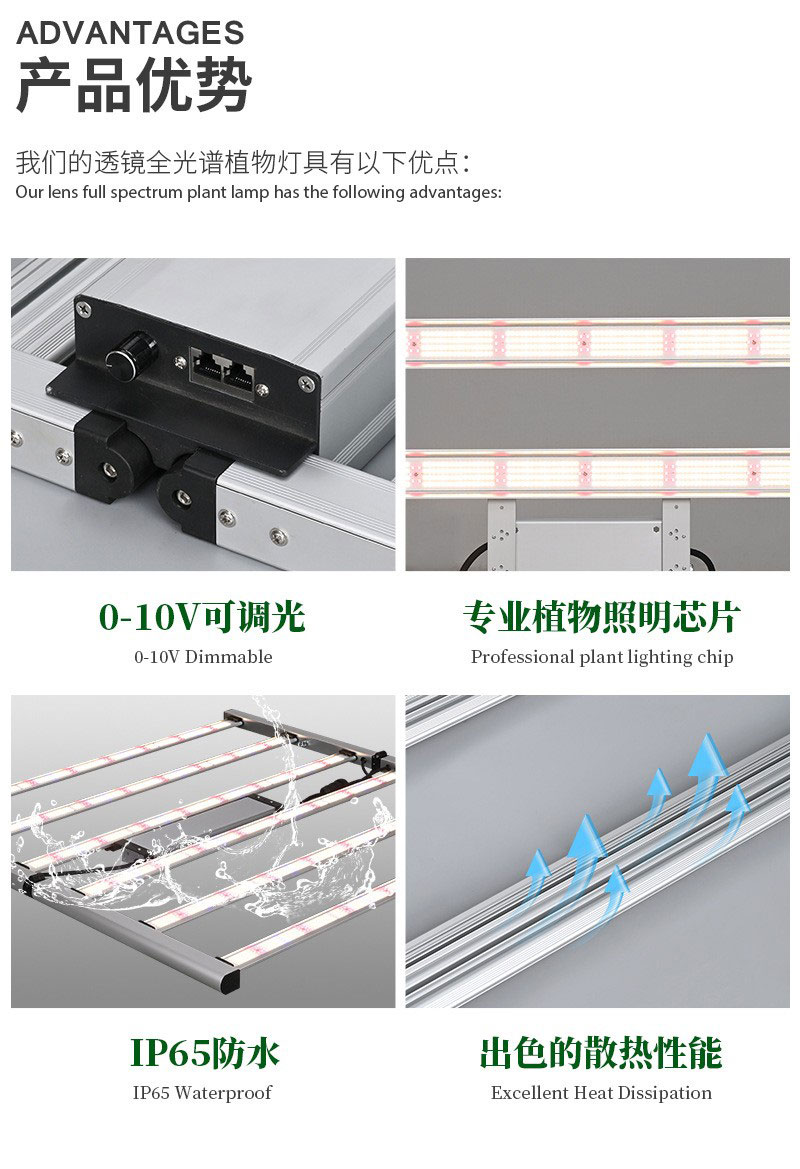 ADVANTAGES
产品优势

我们的透镜全光谱植物灯具有以下优点：
Our lens full spectrum plant lamp has the following advantages:

0-10V可调光
0-10V Dimmable

专业植物照明芯片
Professional plant lighting chip

IP65防水
IP65 Waterproof

出色的散热性能
Excellent Heat Dissipation